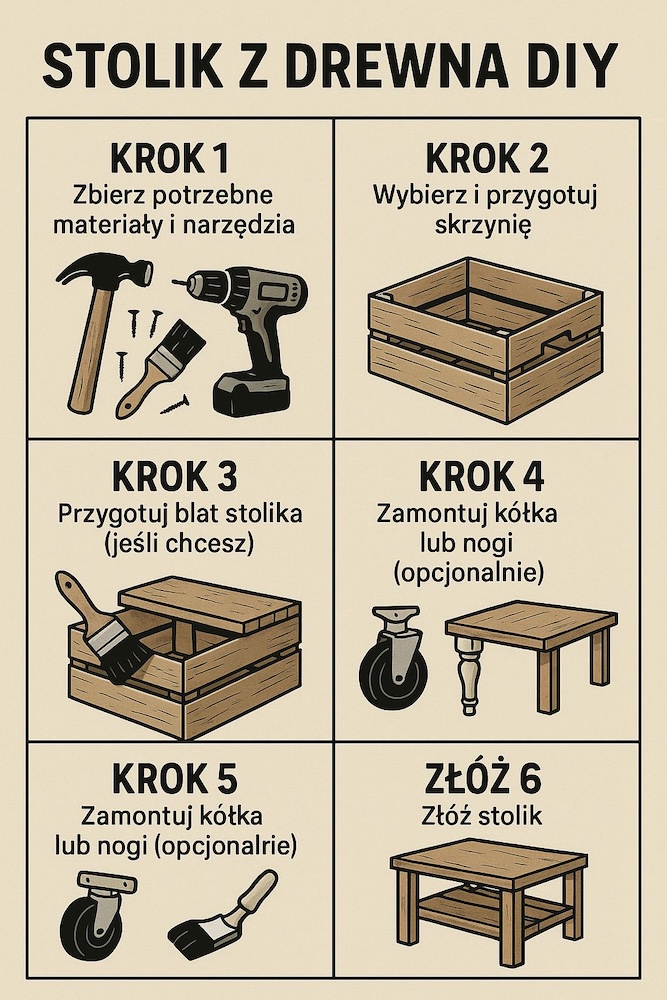 STOLIK Z DREWNA DIY

KROK 1
Zbierz potrzebne materiały i narzędzia

KROK 2
Wybierz i przygotuj skrzynię

KROK 3
Przygotuj blat stolika (jeśli chcesz)

KROK 4
Zamontuj kółka lub nogi (opcjonalnie)

KROK 5
Zamontuj kółka lub nogi (opcjonalrie)

ZŁÓŻ 6
Złóż stolik