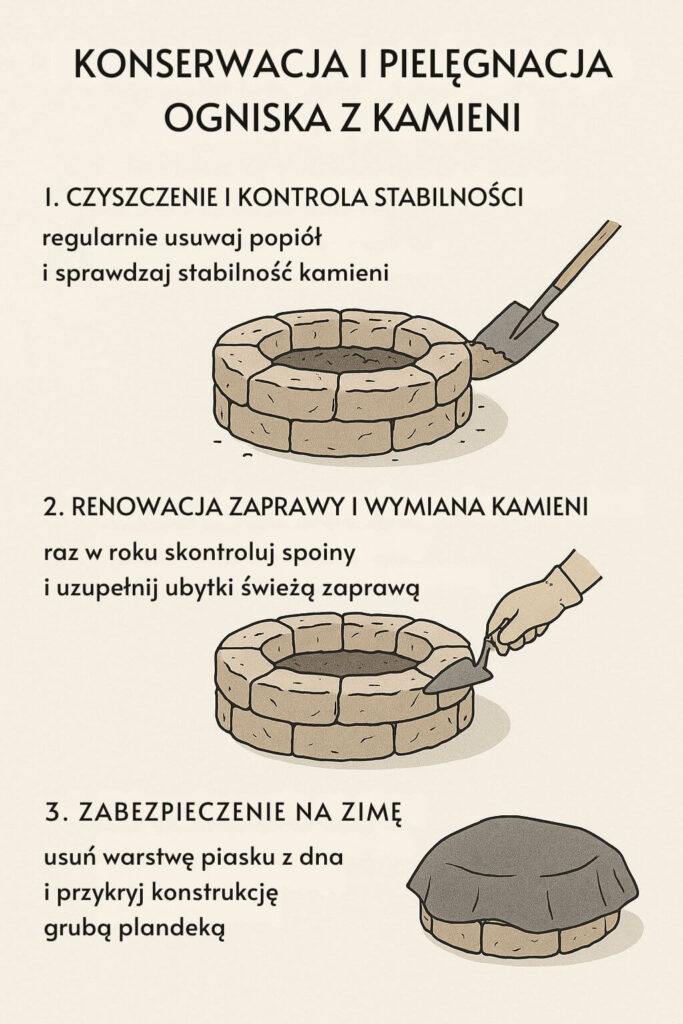 KONSERWACJA I PIELĘGNACJA OGNISKA Z KAMIENI

1. CZYSZCZENIE I KONTROLA STABILNOŚCI
regularnie usuwaj popiół i sprawdzaj stabilność kamieni

2. RENOWACJA ZAPRAWY I WYMIANA KAMIENI
raz w roku skontroluj spoiny i uzupełnij ubytki świeżą zaprawą

3. ZABEZPIECZENIE NA ZIMĘ
usuń warstwę piasku z dna i przykryj konstrukcję grubą plandeką