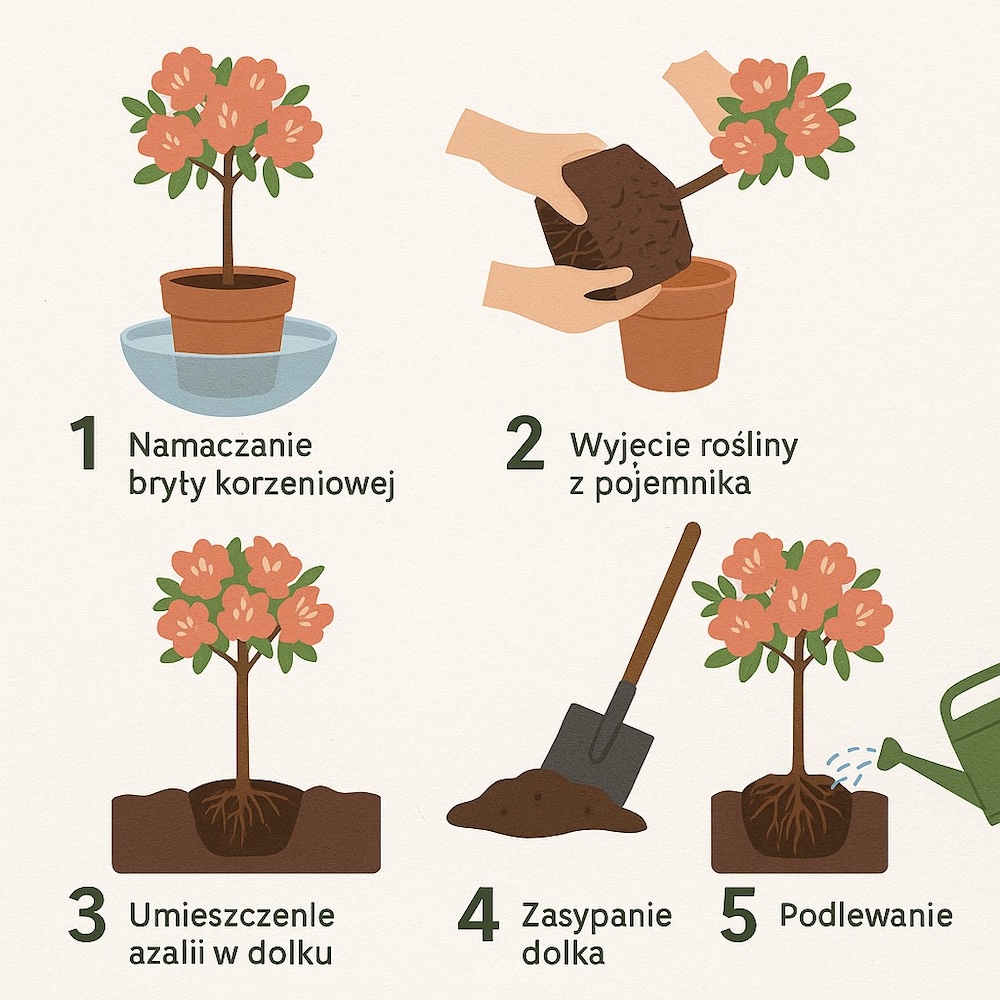 1 Namaczanie bryły korzeniowej

2 Wyjecie rośliny z pojemnika

3 Umieszczenle azalii w dolku

4 Zasypanie dolka

5 Podlewanie